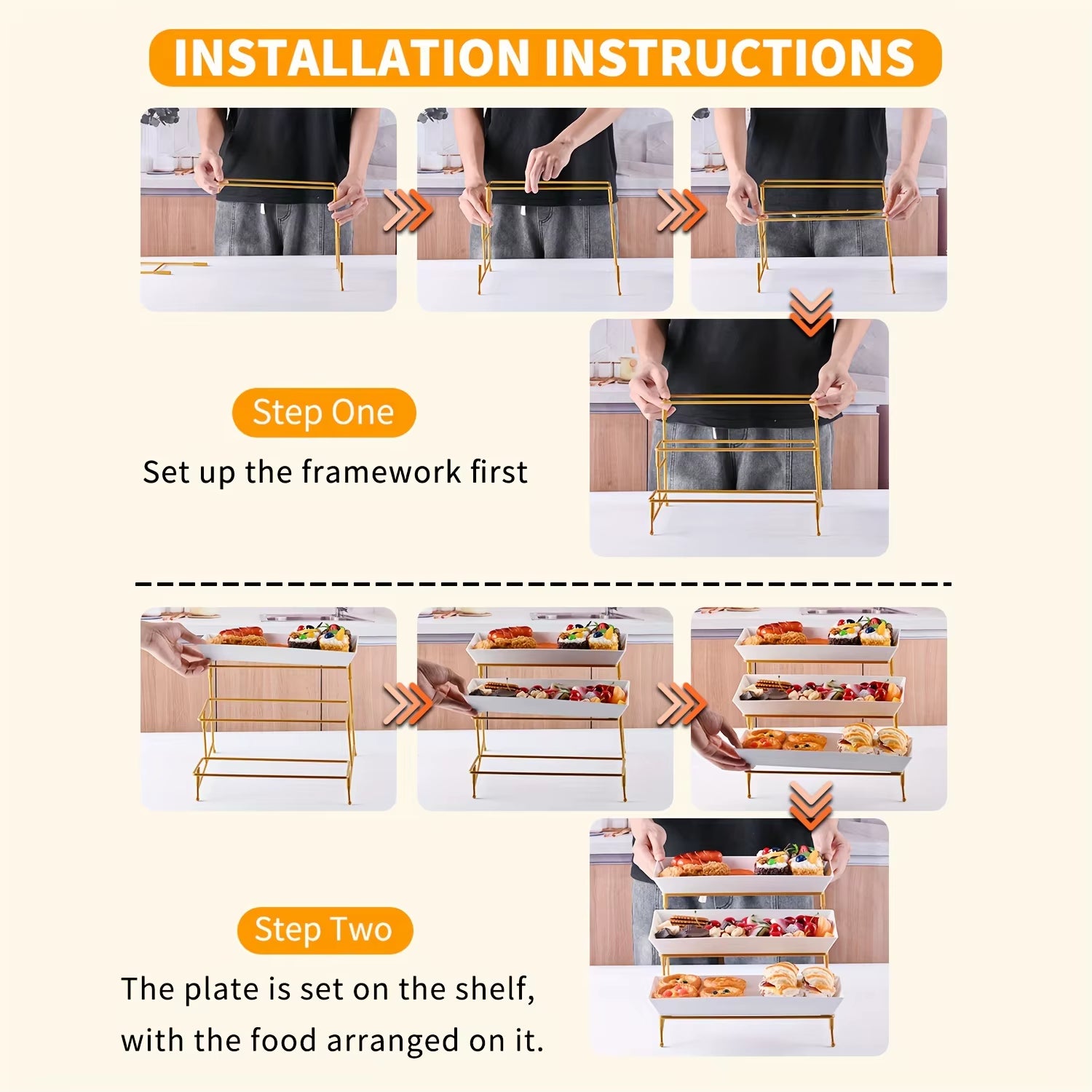 INSTALLATION INSTRUCTIONS

Step One

Set up the framework first

Step Two

The plate is set on the shelf, with the food arranged on it.